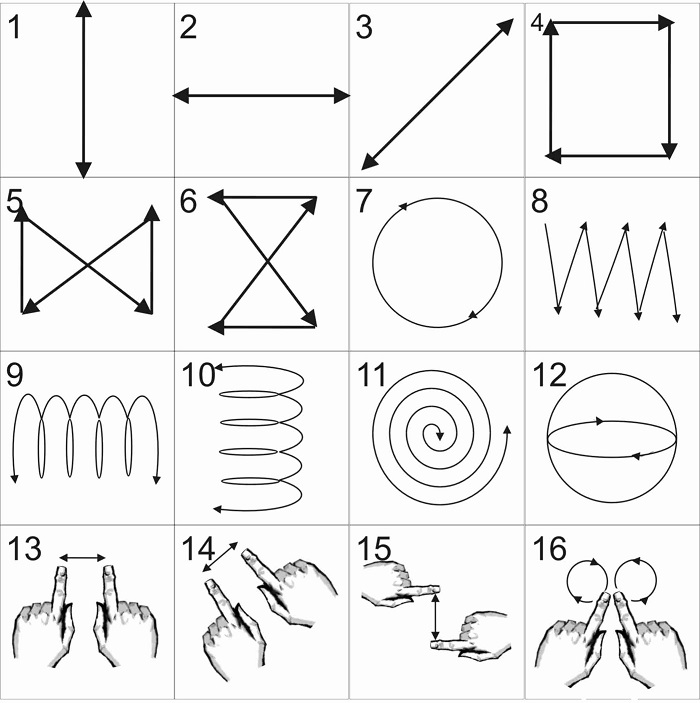 1 2 3 4

5 6 7 8

9 10 11 12

13 14 15 16