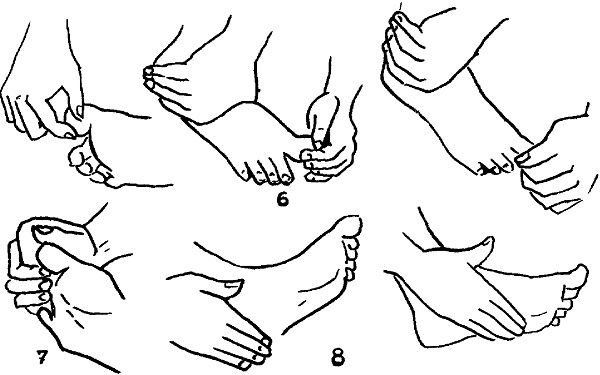 6

7

8